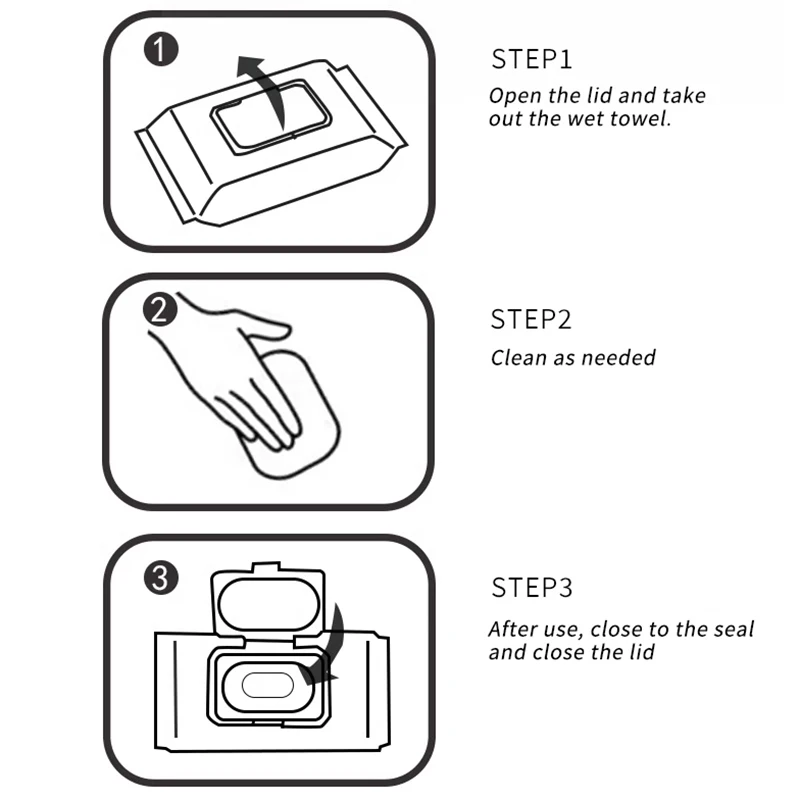 1

STEP1
Open the lid and take out the wet towel.

2

STEP2
Clean as needed

3

STEP3
After use, close to the seal and close the lid