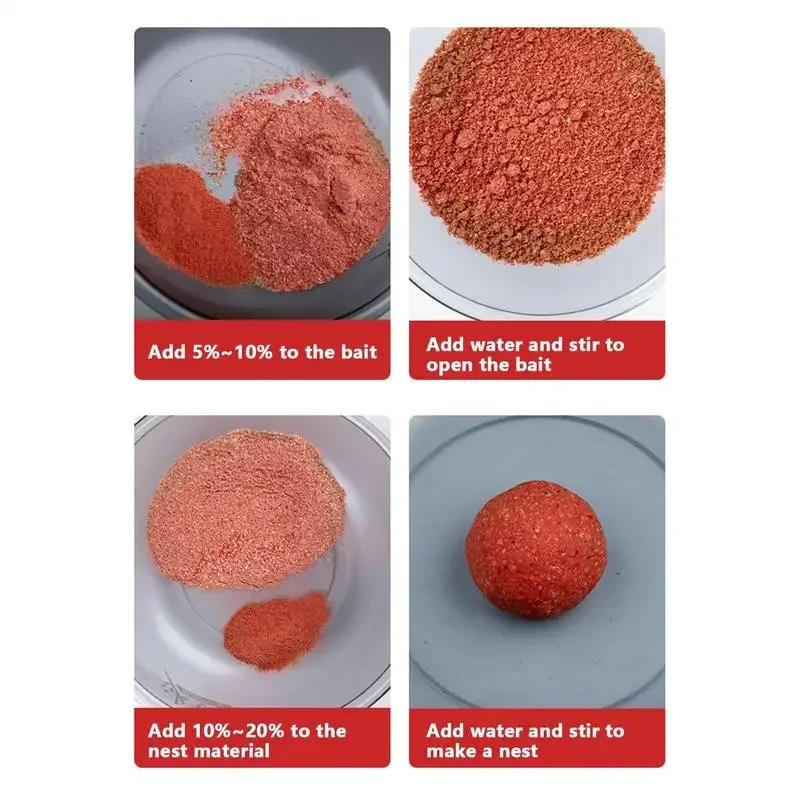 Add 5%~10% to the bait

Add water and stir to open the bait

Add 10%~20% to the nest material

Add water and stir to make a nest